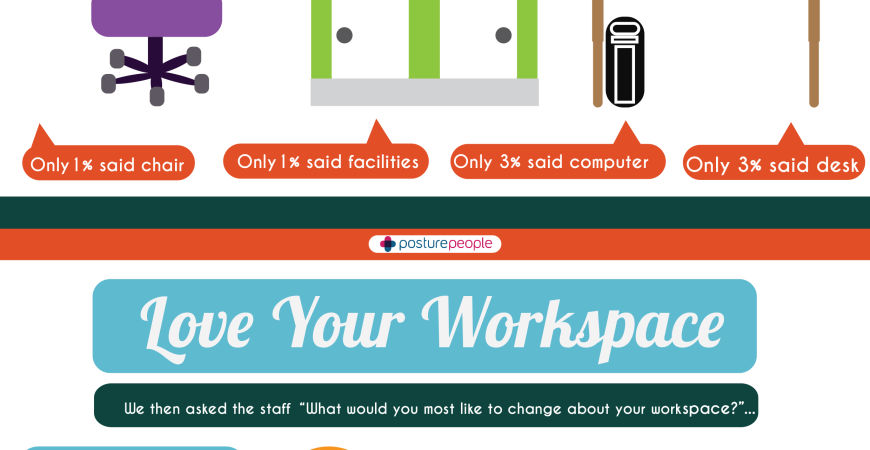 Only 1% said chair

Only 1% said facilities

Only 3% said computer

Only 3% said desk

posturepeople

Love Your Workspace

We then asked the staff "What would you most like to change about your workspace?"...